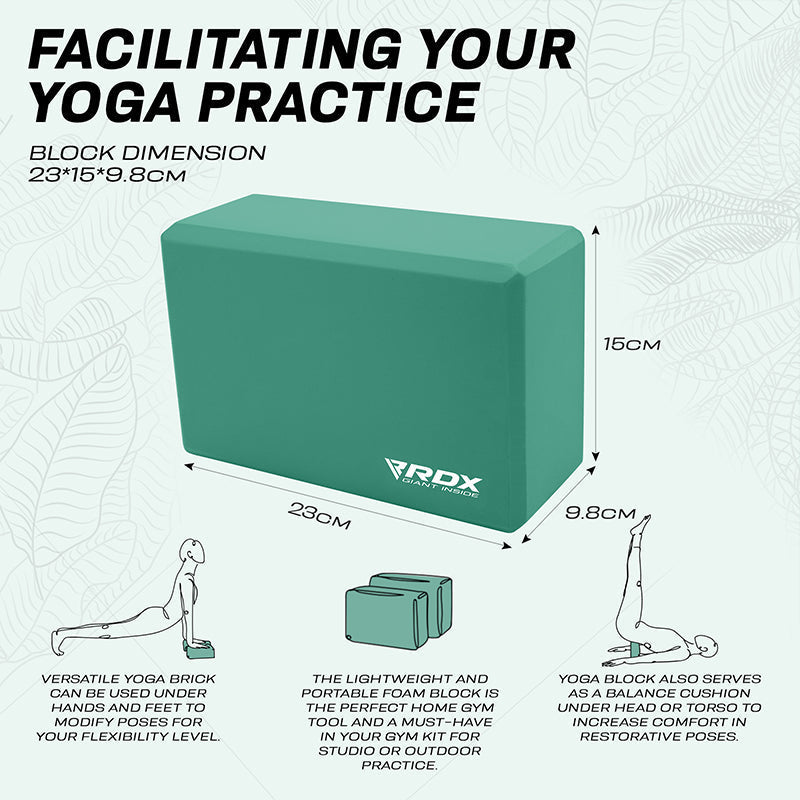 FACILITATING YOUR YOGA PRACTICE

BLOCK DIMENSION
23*15*9.8CM

15CM

RDX
GIANT INSIDE

23CM

9.8CM

VERSATILE YOGA BRICK CAN BE USED UNDER HANDS AND FEET TO MODIFY POSES FOR YOUR FLEXIBILITY LEVEL.

THE LIGHTWEIGHT AND PORTABLE FOAM BLOCK IS THE PERFECT HOME GYM TOOL AND A MUST-HAVE IN YOUR GYM KIT FOR STUDIO OR OUTDOOR PRACTICE.

YOGA BLOCK ALSO SERVES AS A BALANCE CUSHION UNDER HEAD OR TORSO TO INCREASE COMFORT IN RESTORATIVE POSES.